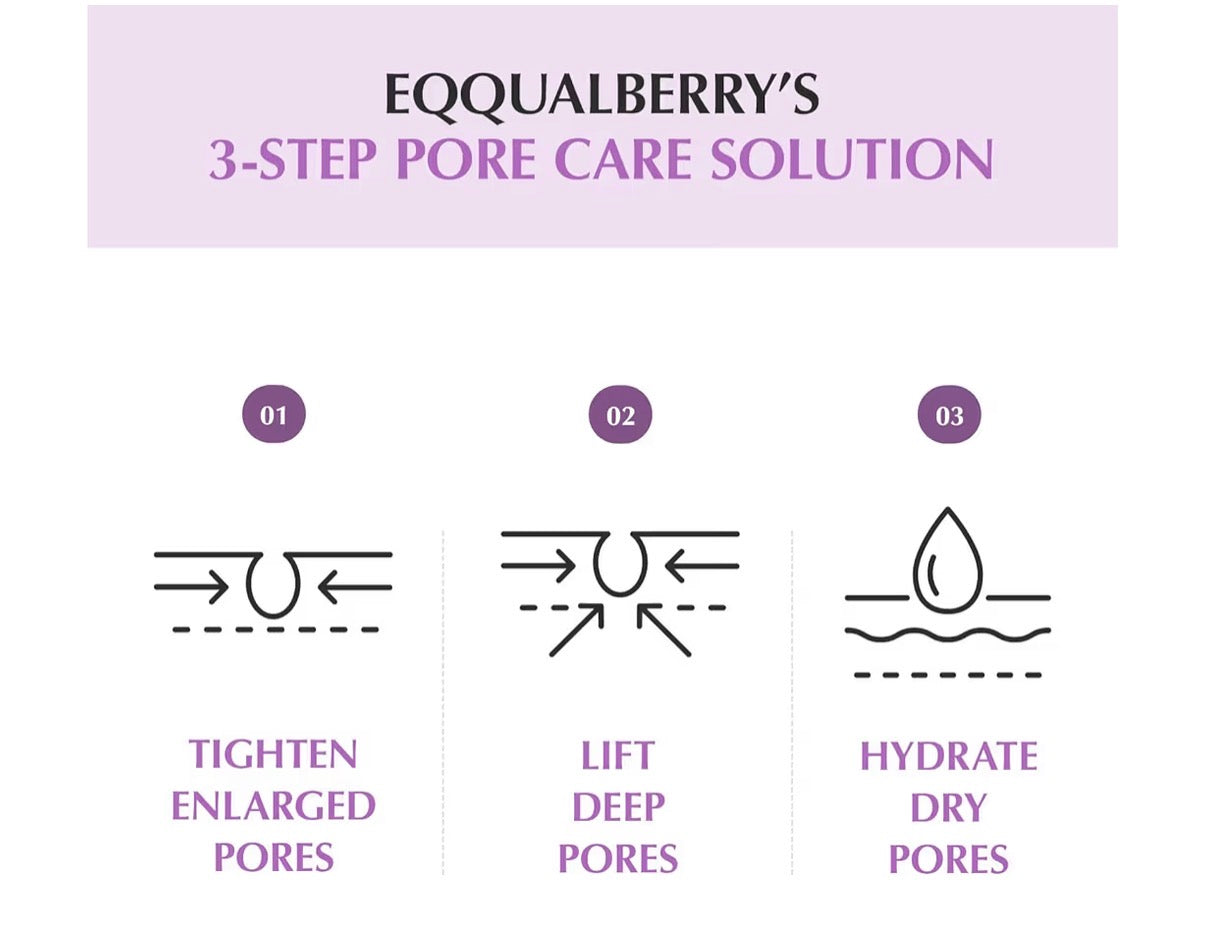 EQQUALBERRY'S
3-STEP PORE CARE SOLUTION

01

TIGHTEN ENLARGED PORES

02

LIFT DEEP PORES

03

HYDRATE DRY PORES