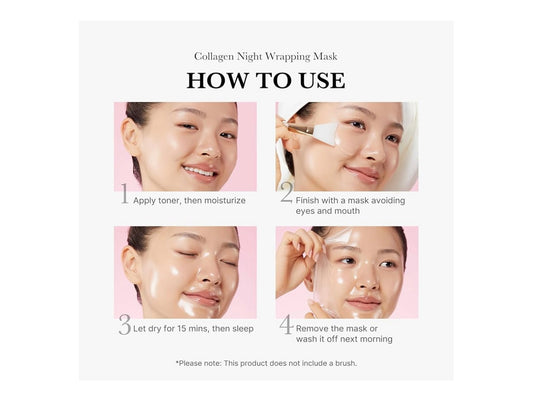 Collagen Night Wrapping Mask

HOW TO USE

1 Apply toner, then moisturize

2 Finish with a mask avoiding eyes and mouth

3 Let dry for 15 mins, then sleep

4 Remove the mask or wash it off next morning

*Please note: This product does not include a brush.