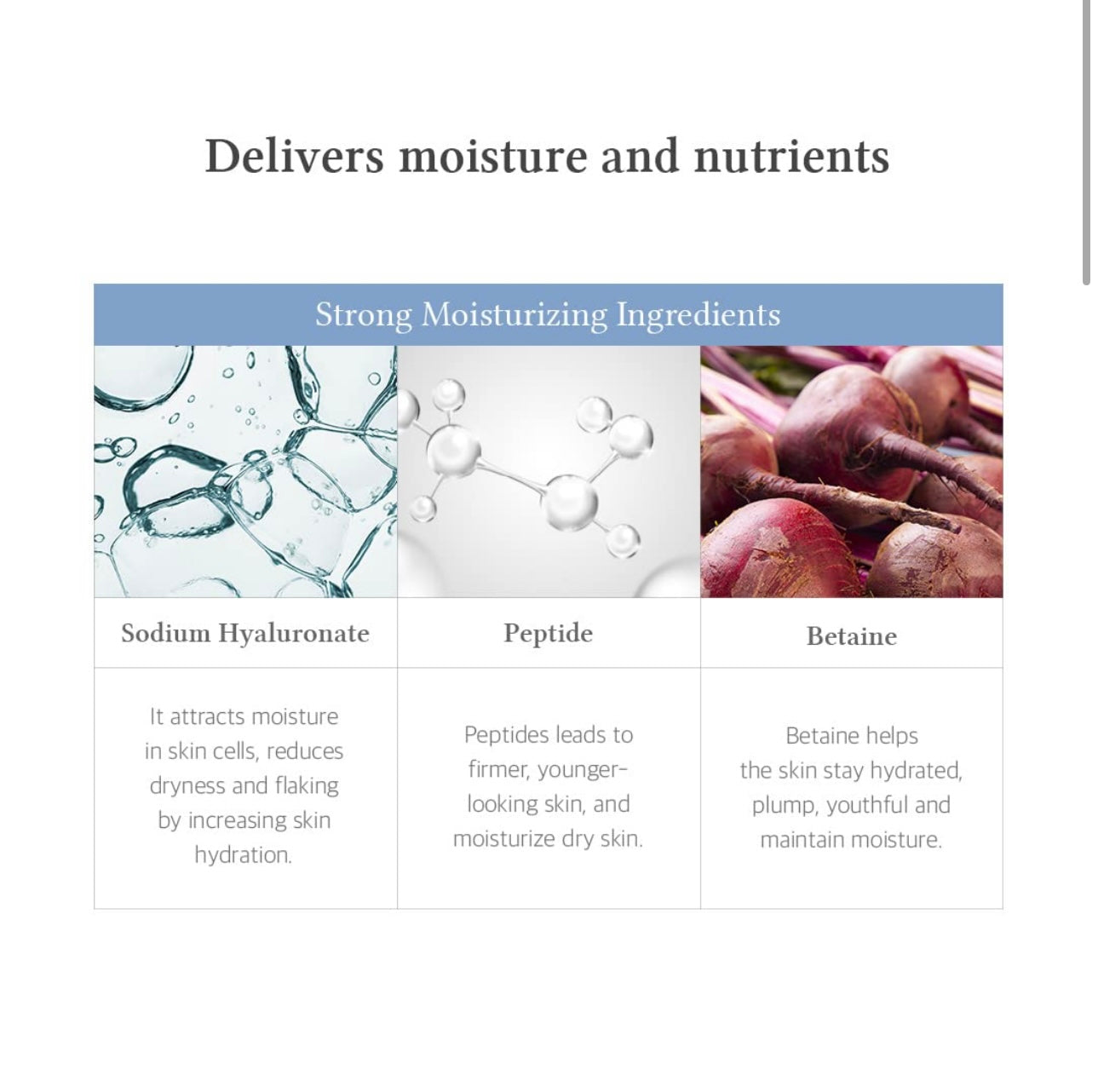 Delivers moisture and nutrients

Strong Moisturizing Ingredients

| Sodium Hyaluronate | Peptide | Betaine |
|---|---|---|
| It attracts moisture in skin cells, reduces dryness and flaking by increasing skin hydration. | Peptides leads to firmer, younger-looking skin, and moisturize dry skin. | Betaine helps the skin stay hydrated, plump, youthful and maintain moisture. |