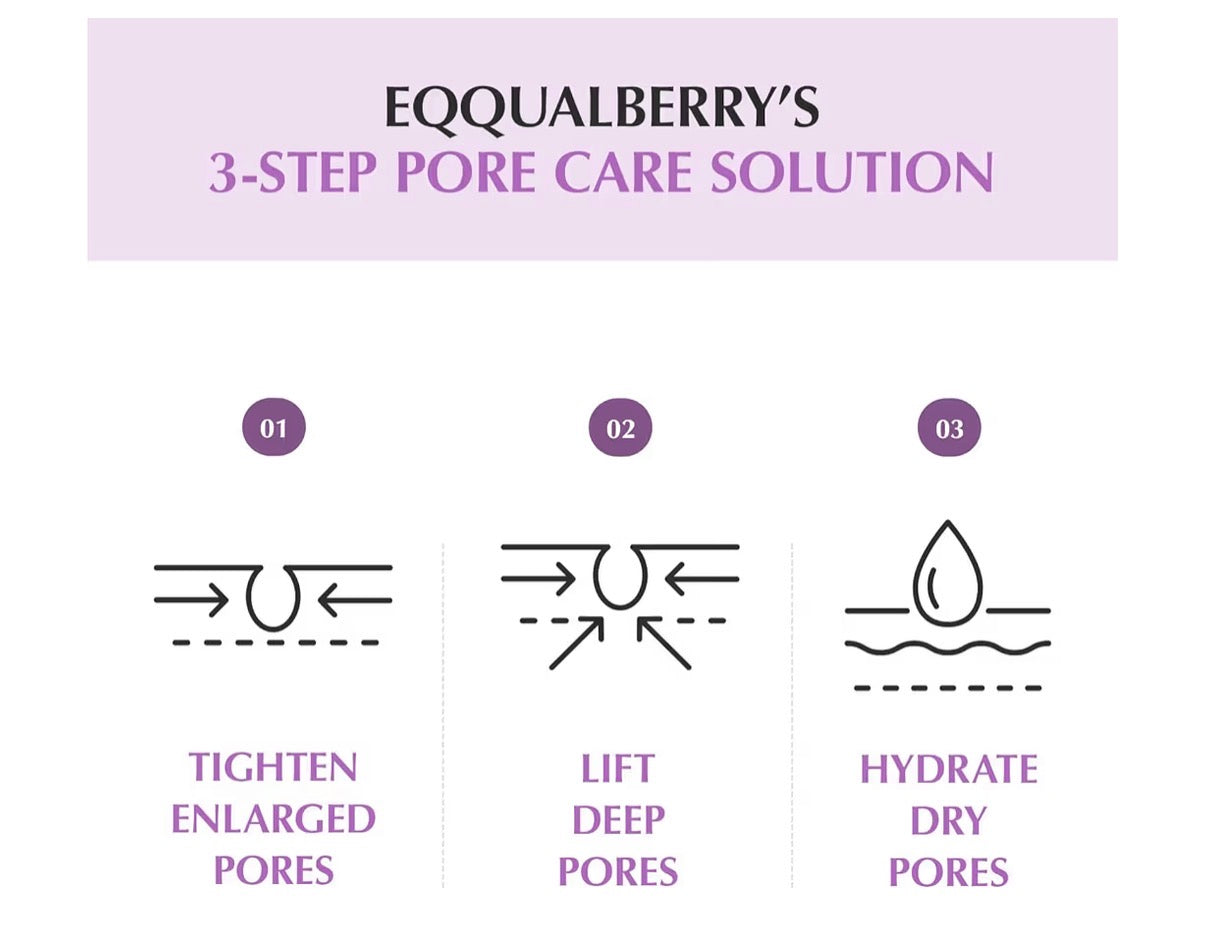 EQQUALBERRY'S
3-STEP PORE CARE SOLUTION

01

TIGHTEN ENLARGED PORES

02

LIFT DEEP PORES

03

HYDRATE DRY PORES